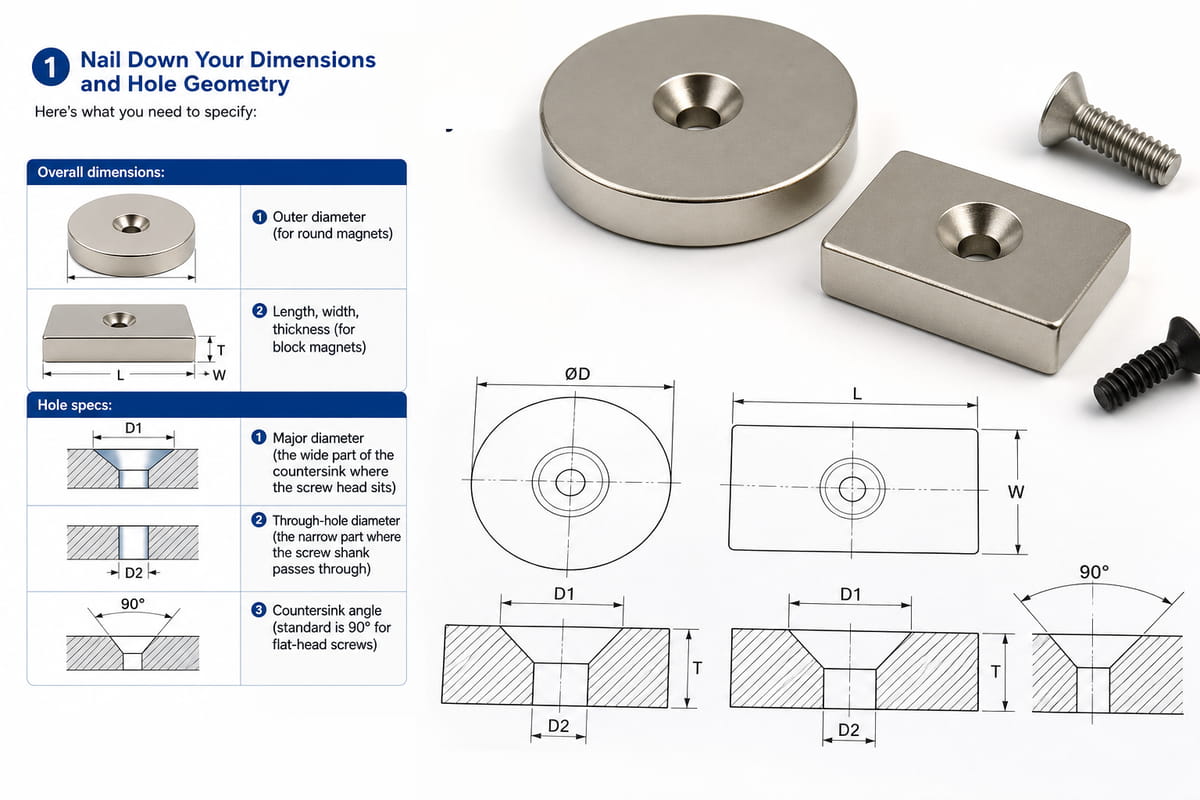 1 Nail Down Your Dimensions and Hole Geometry

Here's what you need to specify:

Overall dimensions:

1 Outer diameter (for round magnets)

T
L W

2 Length, width, thickness (for block magnets)

Hole specs:

D1

1 Major diameter (the wide part of the countersink where the screw head sits)

D2

2 Through-hole diameter (the narrow part where the screw shank passes through)

90°

3 Countersink angle (standard is 90° for flat-head screws)

ØD

L

W

D1

T

D2

D1

T

D2

90°